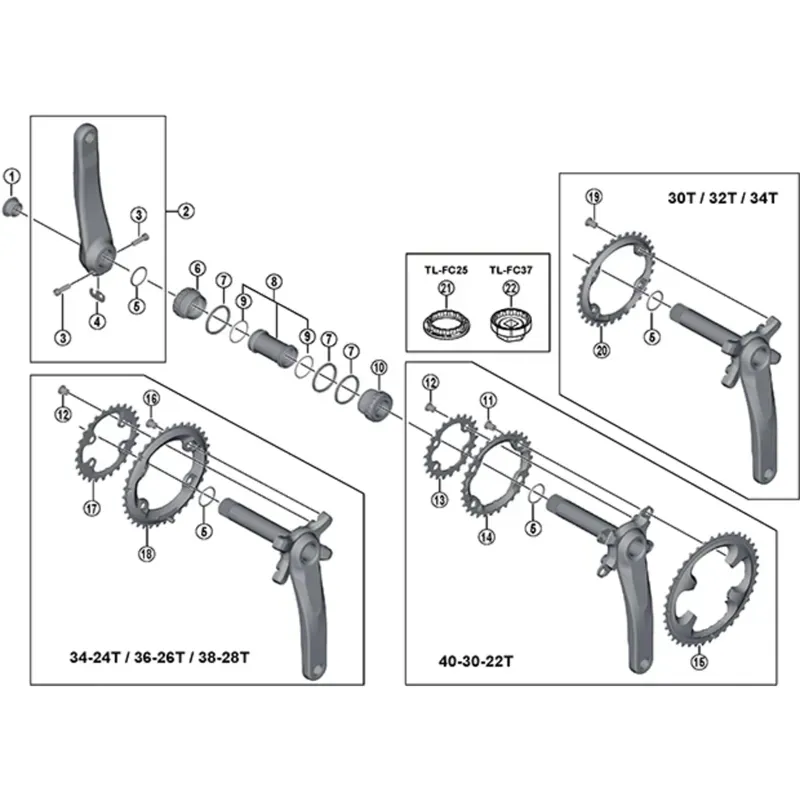 1
2
3
3
4
5
6
7
8
9
9
7
7
10

TL-FC25
TL-FC37
21
22

30T / 32T / 34T
19
20
5

12
16
17
18
5
34-24T / 36-26T / 38-28T

12
11
13
14
5
15
40-30-22T